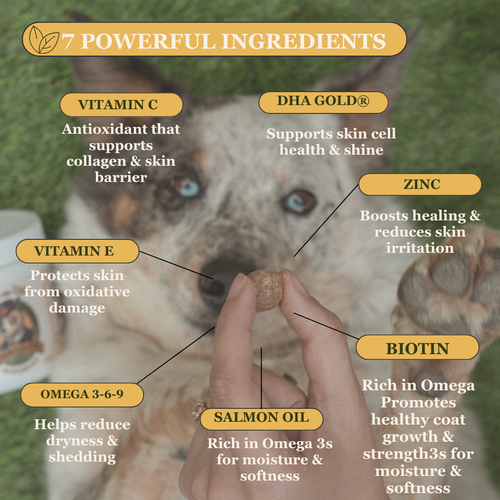 7 POWERFUL INGREDIENTS

VITAMIN C

Antioxidant that supports collagen & skin barrier

DHA GOLD®

Supports skin cell health & shine

ZINC

Boosts healing & reduces skin irritation

VITAMIN E

Protects skin from oxidative damage

BIOTIN

Rich in Omega Promotes healthy coat growth & strength3s for moisture & softness

OMEGA 3-6-9

Helps reduce dryness & shedding

SALMON OIL

Rich in Omega 3s for moisture & softness