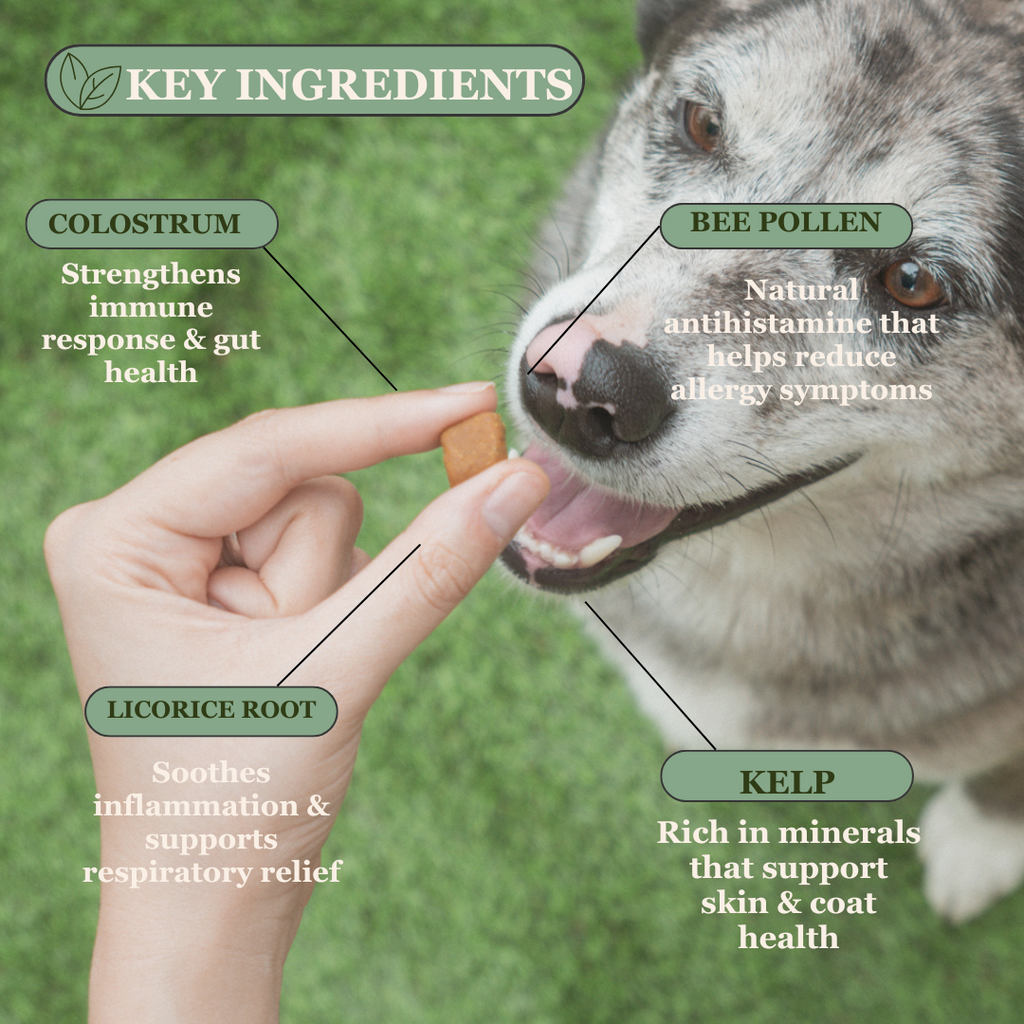 KEY INGREDIENTS

COLOSTRUM

Strengthens immune response & gut health

BEE POLLEN

Natural antihistamine that helps reduce allergy symptoms

LICORICE ROOT

Soothes inflammation & supports respiratory relief

KELP

Rich in minerals that support skin & coat health